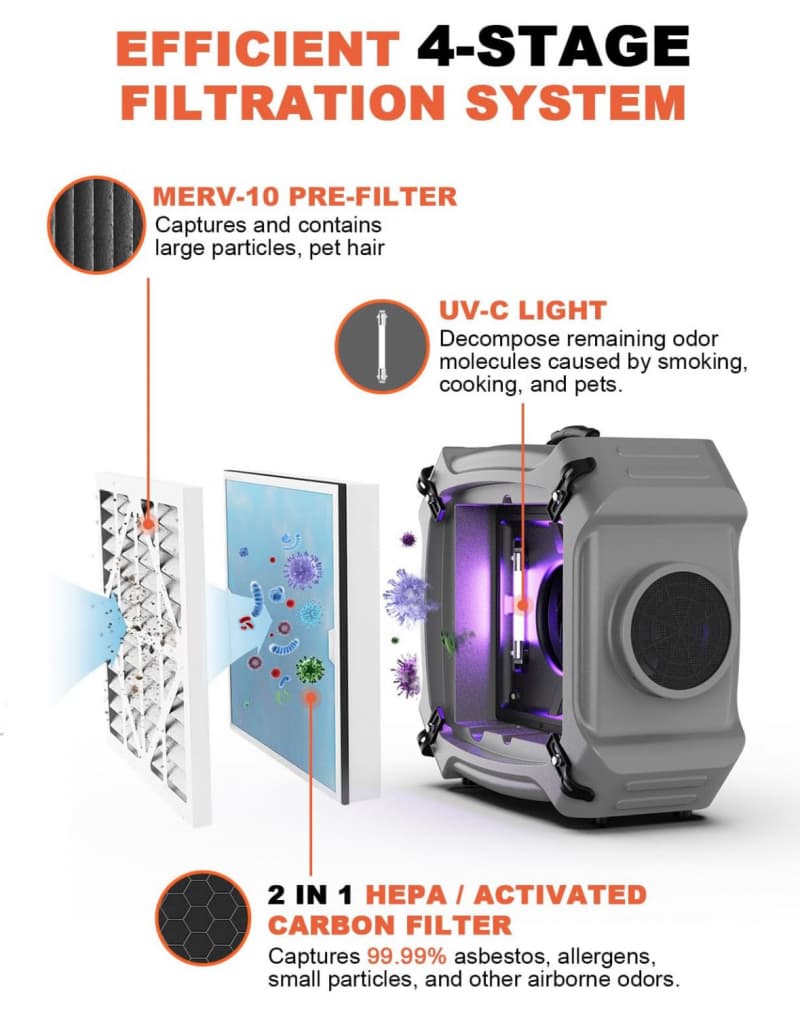 EFFICIENT 4-STAGE FILTRATION SYSTEM

MERV-10 PRE-FILTER
Captures and contains large particles, pet hair

UV-C LIGHT
Decompose remaining odor molecules caused by smoking, cooking, and pets.

2 IN 1 HEPA / ACTIVATED CARBON FILTER
Captures 99.99% asbestos, allergens, small particles, and other airborne odors.