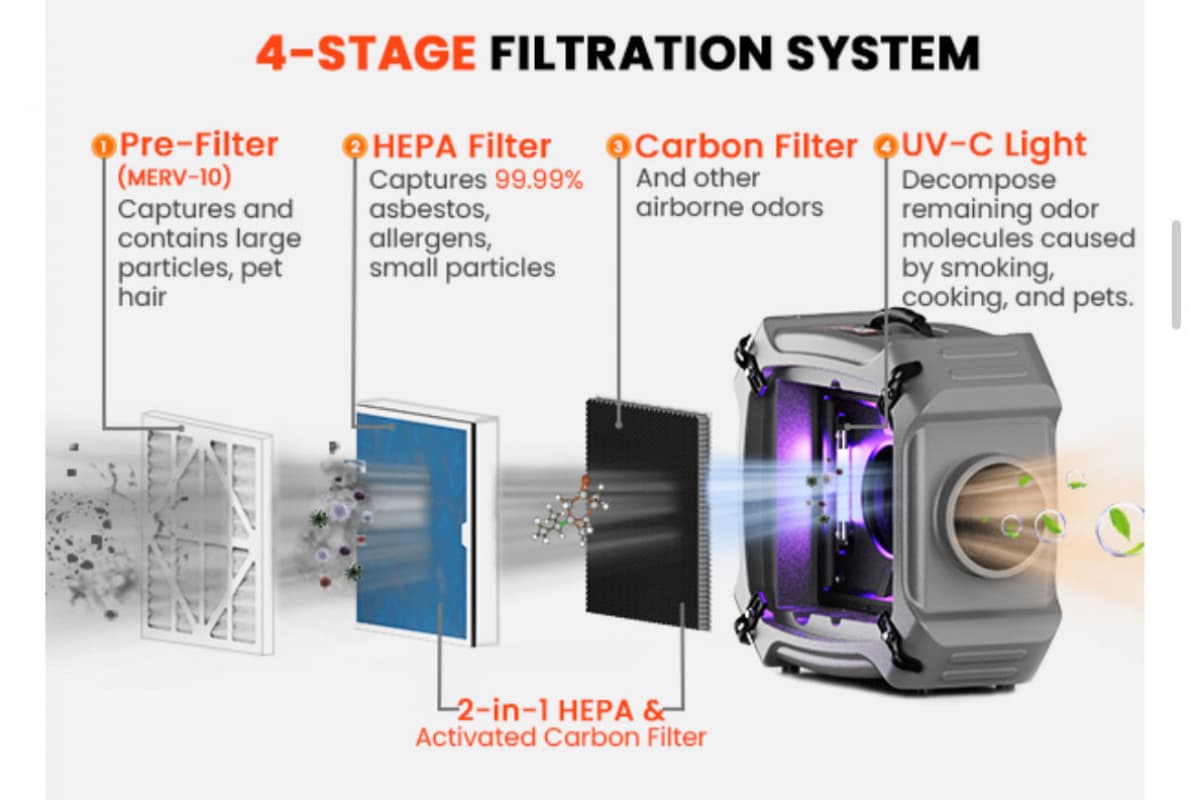 4-STAGE FILTRATION SYSTEM

1 Pre-Filter (MERV-10)
Captures and contains large particles, pet hair

2 HEPA Filter
Captures 99.99% asbestos, allergens, small particles

3 Carbon Filter
And other airborne odors

4 UV-C Light
Decompose remaining odor molecules caused by smoking, cooking, and pets.

2-in-1 HEPA & Activated Carbon Filter