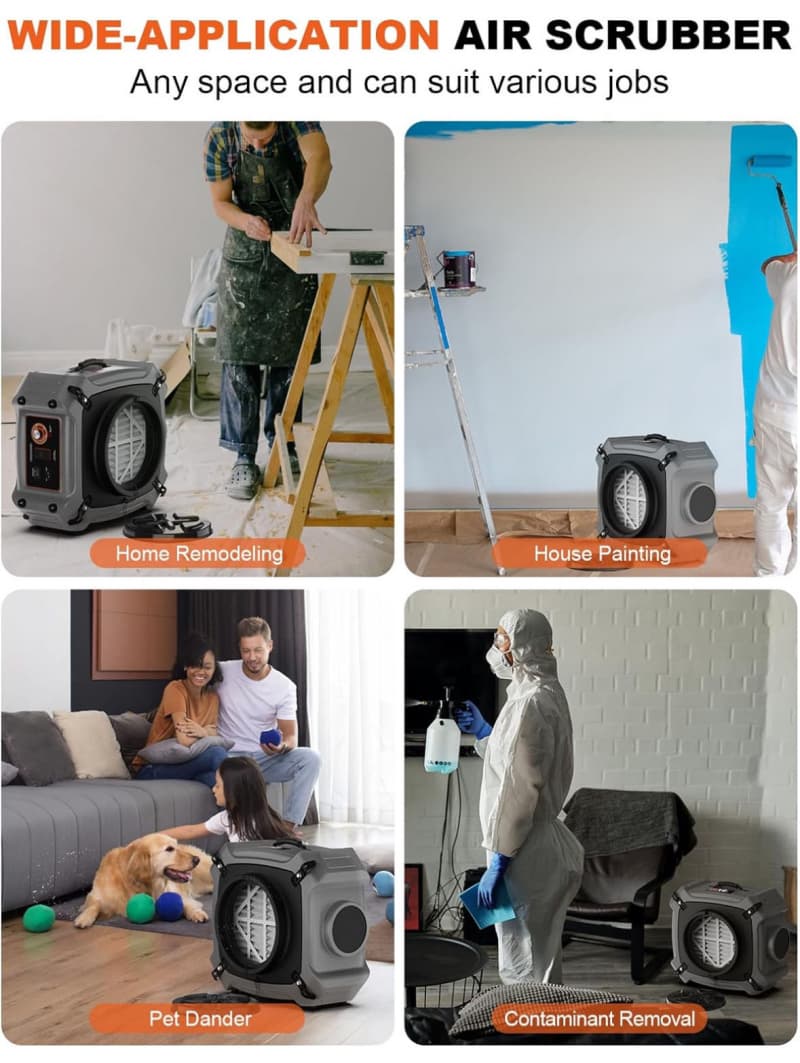 WIDE-APPLICATION AIR SCRUBBER
Any space and can suit various jobs

Home Remodeling

House Painting

Pet Dander

Contaminant Removal