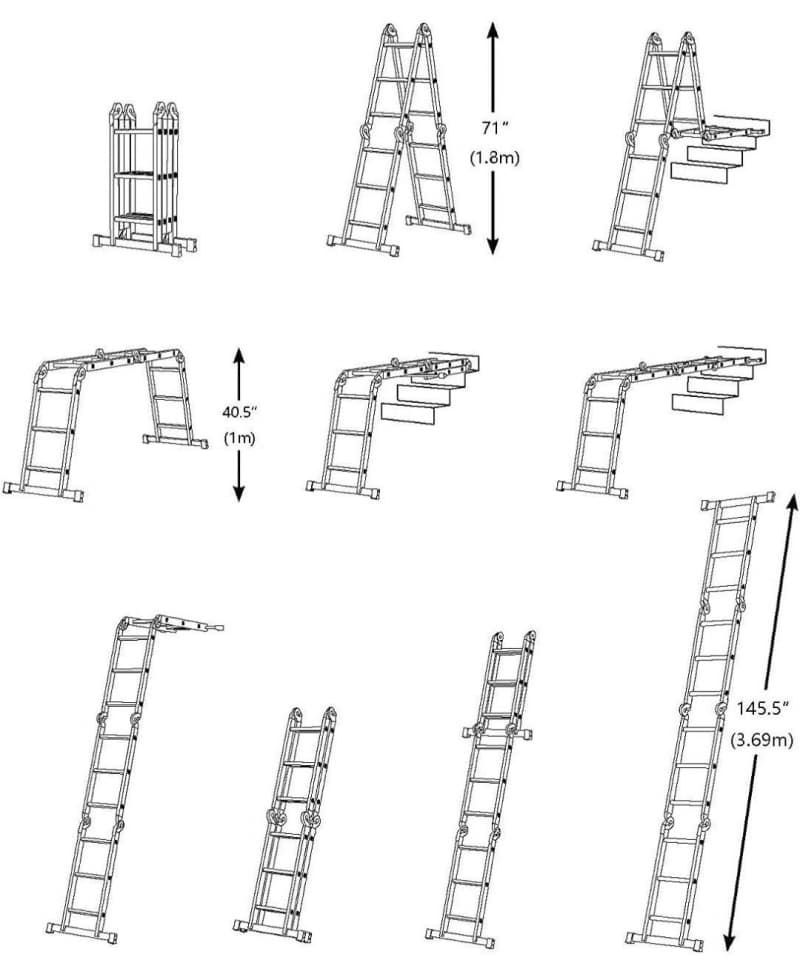 71″
(1.8m)

40.5″
(1m)

145.5″
(3.69m)