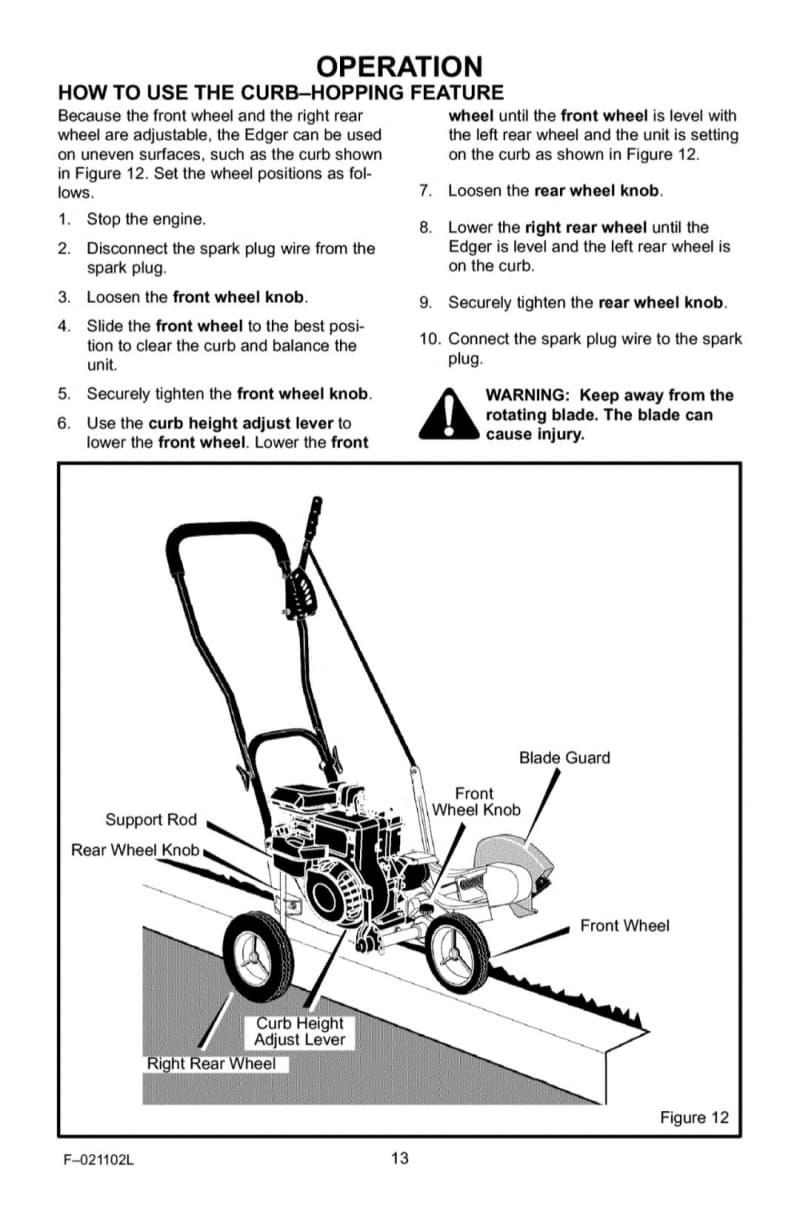 OPERATION

HOW TO USE THE CURB–HOPPING FEATURE

Because the front wheel and the right rear wheel are adjustable, the Edger can be used on uneven surfaces, such as the curb shown in Figure 12. Set the wheel positions as follows.

1. Stop the engine.

2. Disconnect the spark plug wire from the spark plug.

3. Loosen the front wheel knob.

4. Slide the front wheel to the best position to clear the curb and balance the unit.

5. Securely tighten the front wheel knob.

6. Use the curb height adjust lever to lower the front wheel. Lower the front wheel until the front wheel is level with the left rear wheel and the unit is setting on the curb as shown in Figure 12.

7. Loosen the rear wheel knob.

8. Lower the right rear wheel until the Edger is level and the left rear wheel is on the curb.

9. Securely tighten the rear wheel knob.

10. Connect the spark plug wire to the spark plug.

WARNING: Keep away from the rotating blade. The blade can cause injury.

Blade Guard

Front Wheel Knob

Support Rod

Rear Wheel Knob

Front Wheel

Curb Height Adjust Lever

Right Rear Wheel

Figure 12

F–021102L

13